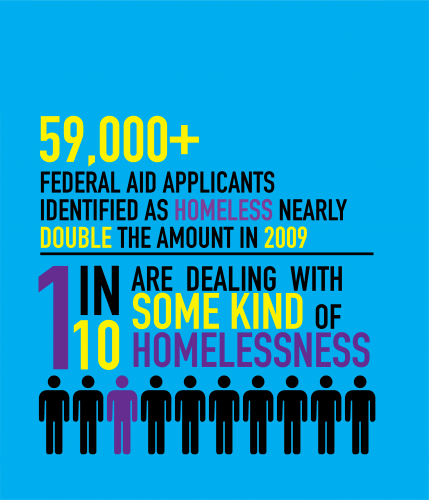 59,000+
FEDERAL AID APPLICANTS IDENTIFIED AS HOMELESS NEARLY DOUBLE THE AMOUNT IN 2009

1 IN 10 ARE DEALING WITH SOME KIND OF HOMELESSNESS