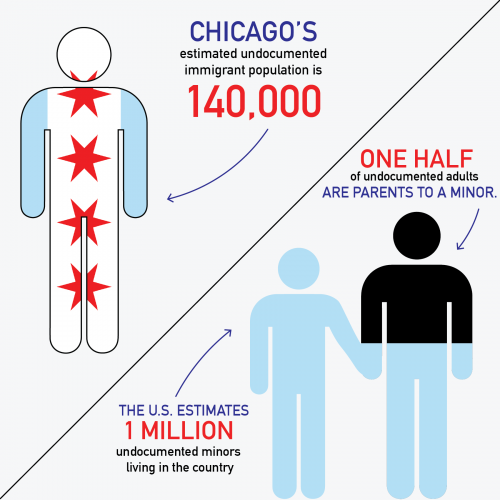 CHICAGO'S
estimated undocumented immigrant population is
140,000

ONE HALF
of undocumented adults
ARE PARENTS TO A MINOR.

THE U.S. ESTIMATES
1 MILLION
undocumented minors living in the country