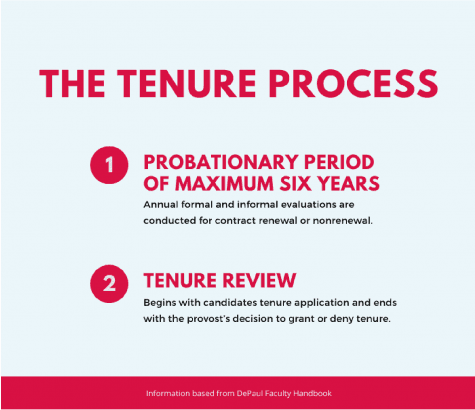 THE TENURE PROCESS

1

PROBATIONARY PERIOD OF MAXIMUM SIX YEARS

Annual formal and informal evaluations are conducted for contract renewal or nonrenewal.

2

TENURE REVIEW

Begins with candidates tenure application and ends with the provost's decision to grant or deny tenure.

Information based from DePaul Faculty Handbook