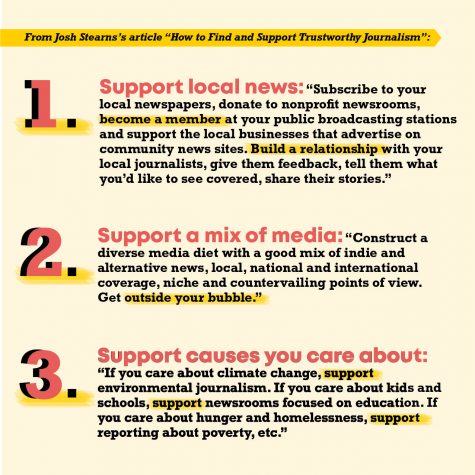 From Josh Stearns's article "How to Find and Support Trustworthy Journalism":

1. Support local news: "Subscribe to your local newspapers, donate to nonprofit newsrooms, become a member at your public broadcasting stations and support the local businesses that advertise on community news sites. Build a relationship with your local journalists, give them feedback, tell them what you'd like to see covered, share their stories."

2. Support a mix of media: "Construct a diverse media diet with a good mix of indie and alternative news, local, national and international coverage, niche and countervailing points of view. Get outside your bubble."

3. Support causes you care about: "If you care about climate change, support environmental journalism. If you care about kids and schools, support newsrooms focused on education. If you care about hunger and homelessness, support reporting about poverty, etc."